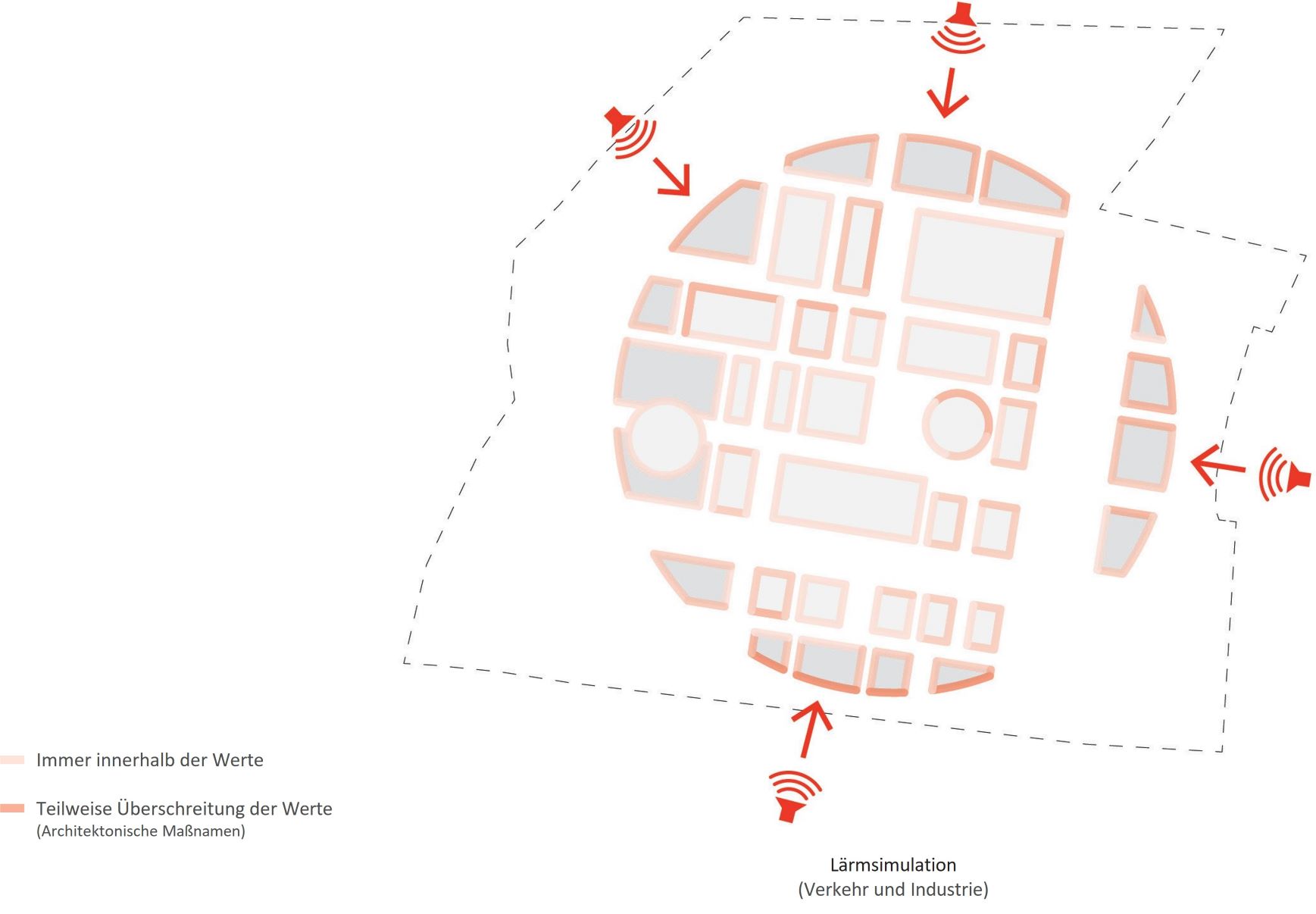 Immer innerhalb der Werte

Teilweise Überschreitung der Werte
(Architektonische Maßnamen)

Lärmsimulation
(Verkehr und Industrie)